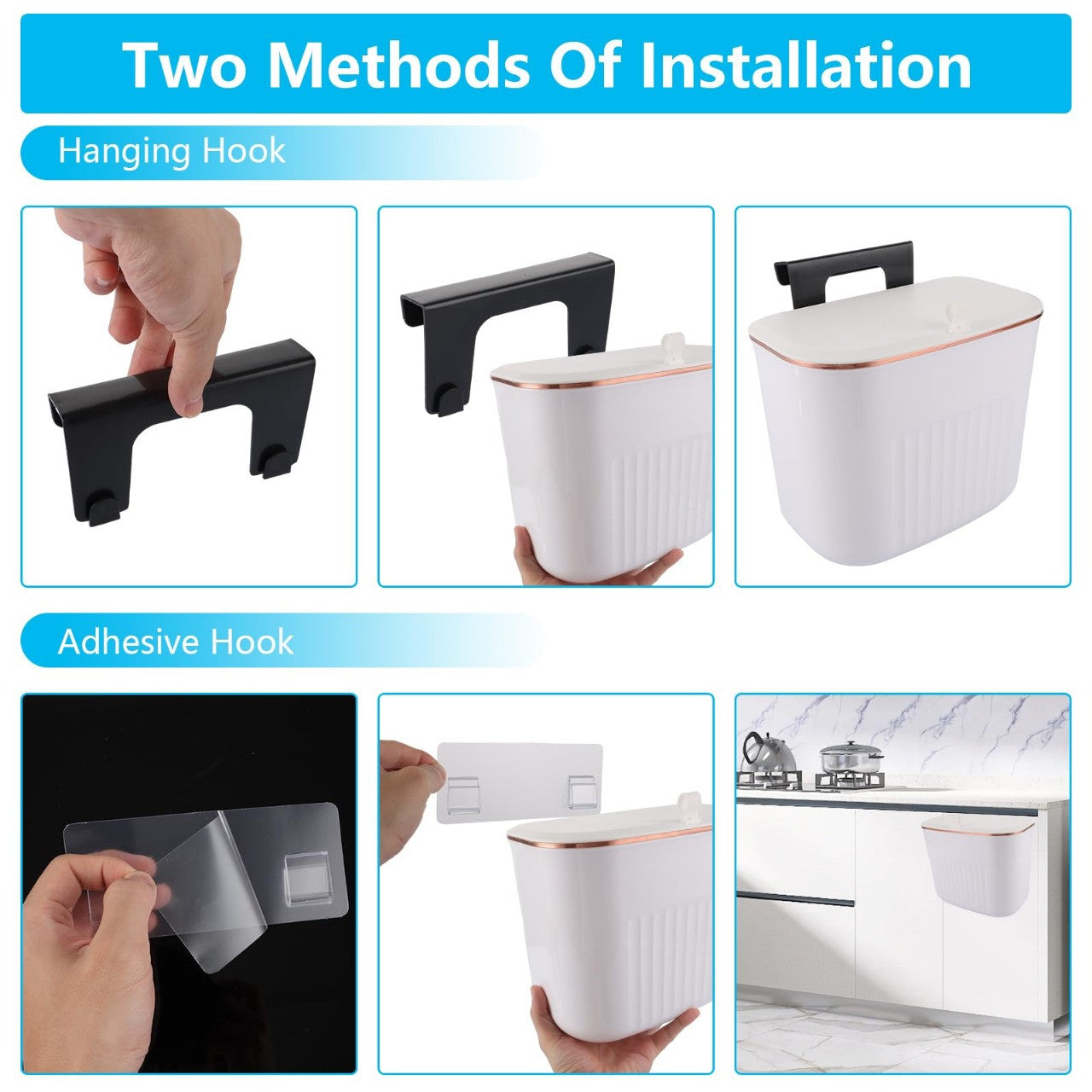 Two Methods Of Installation

Hanging Hook

Adhesive Hook